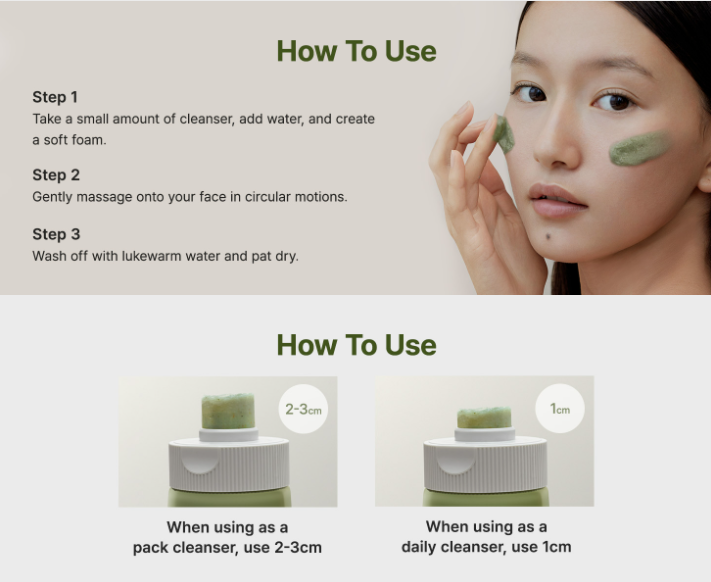 How To Use

Step 1
Take a small amount of cleanser, add water, and create a soft foam.

Step 2
Gently massage onto your face in circular motions.

Step 3
Wash off with lukewarm water and pat dry.

How To Use

2-3cm

When using as a pack cleanser, use 2-3cm

1cm

When using as a daily cleanser, use 1cm